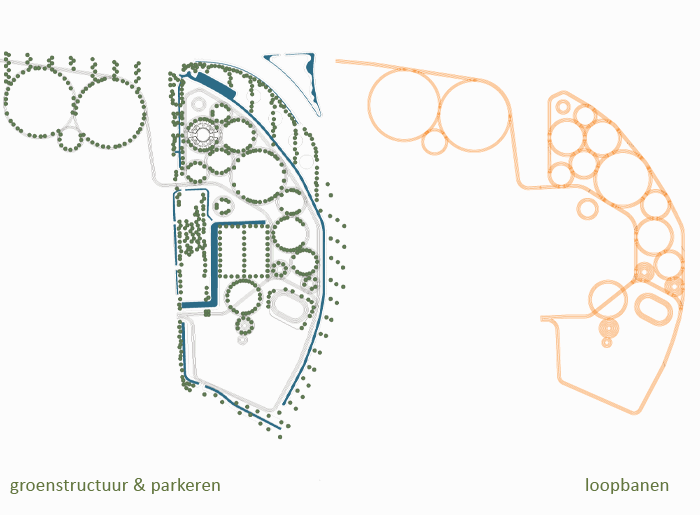 groenstructuur & parkeren

loopbanen